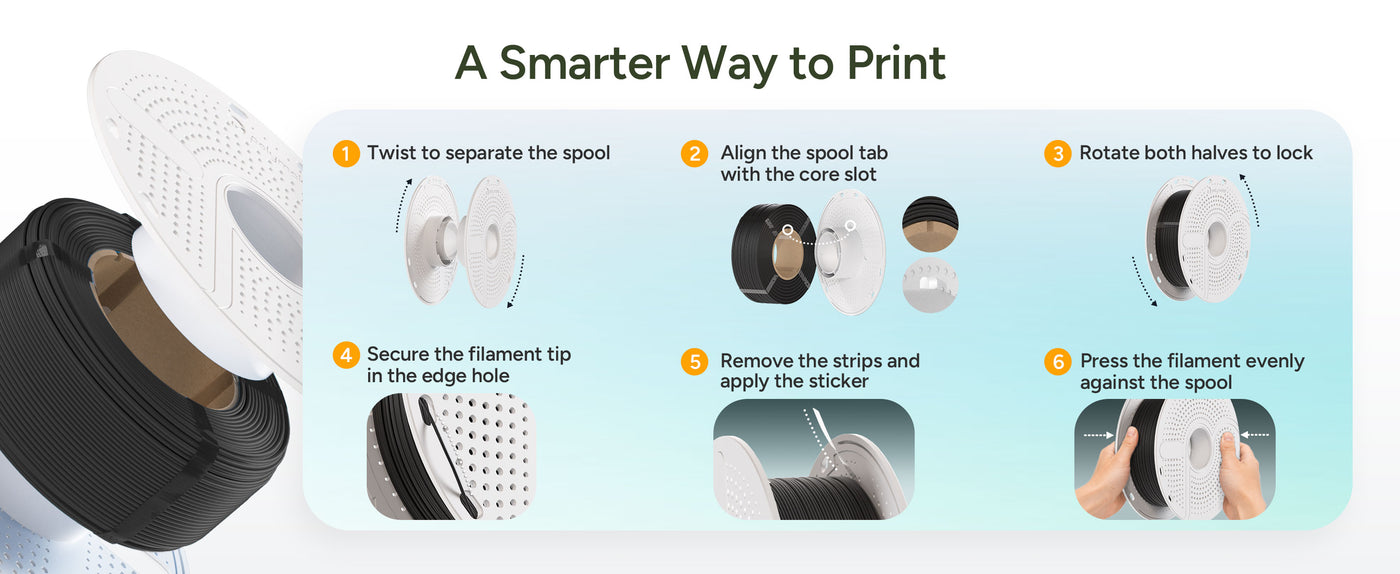 A Smarter Way to Print

1 Twist to separate the spool

2 Align the spool tab with the core slot

3 Rotate both halves to lock

4 Secure the filament tip in the edge hole

5 Remove the strips and apply the sticker

6 Press the filament evenly against the spool